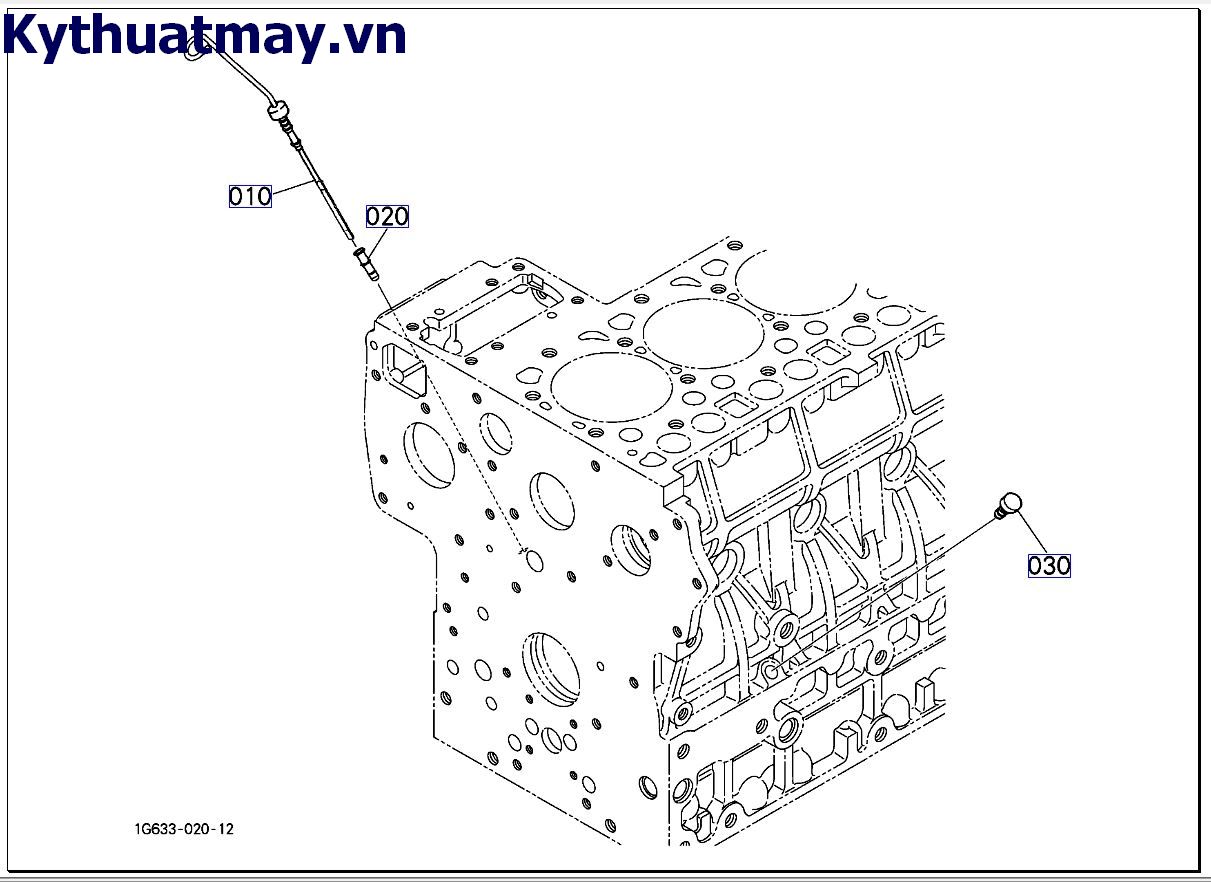 Kythuatmay.vn

010

020

030

1G633-020-12